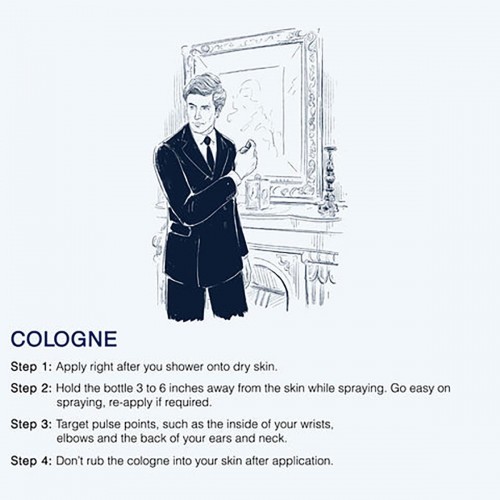 COLOGNE

Step 1: Apply right after you shower onto dry skin.

Step 2: Hold the bottle 3 to 6 inches away from the skin while spraying. Go easy on spraying, re-apply if required.

Step 3: Target pulse points, such as the inside of your wrists, elbows and the back of your ears and neck.

Step 4: Don't rub the cologne into your skin after application.